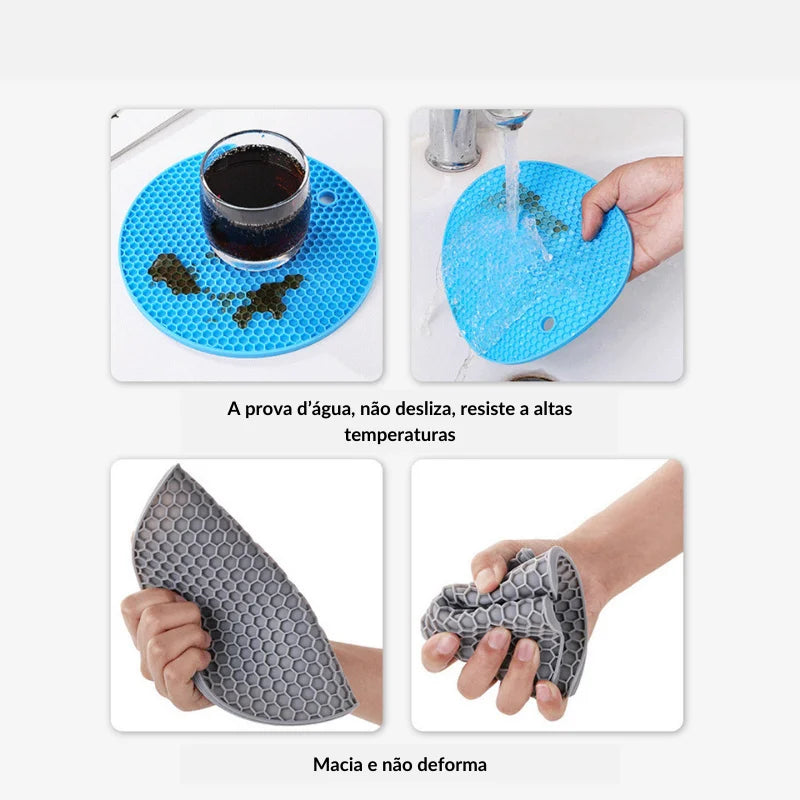 A prova d'água, não desliza, resiste a altas temperaturas

Macia e não deforma